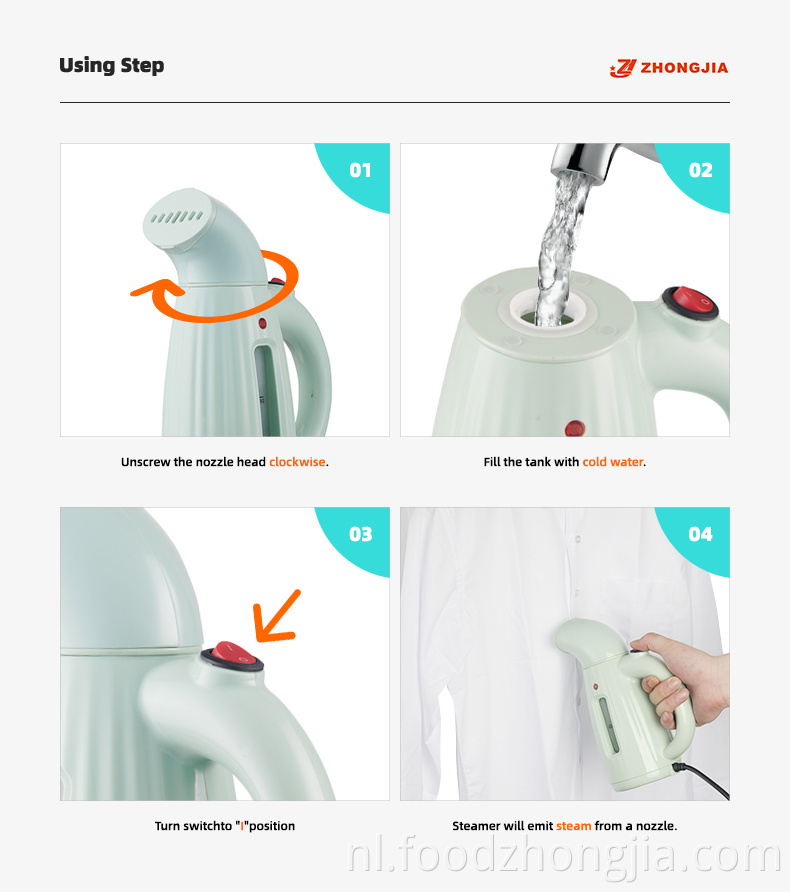 Using Step

ZHONGJIA

01

Unscrew the nozzle head clockwise.

02

Fill the tank with cold water.

03

Turn switchto "I"position

04

Steamer will emit steam from a nozzle.

nl.foodzhongjia.com